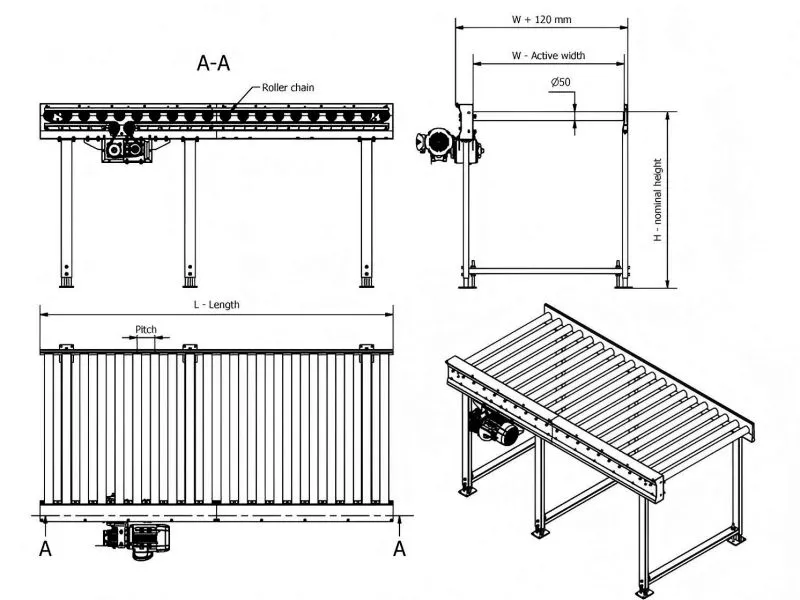 A-A

Roller chain

W + 120 mm

W - Active width

Ø50

H - nominal height

L - Length

Pitch

A

A